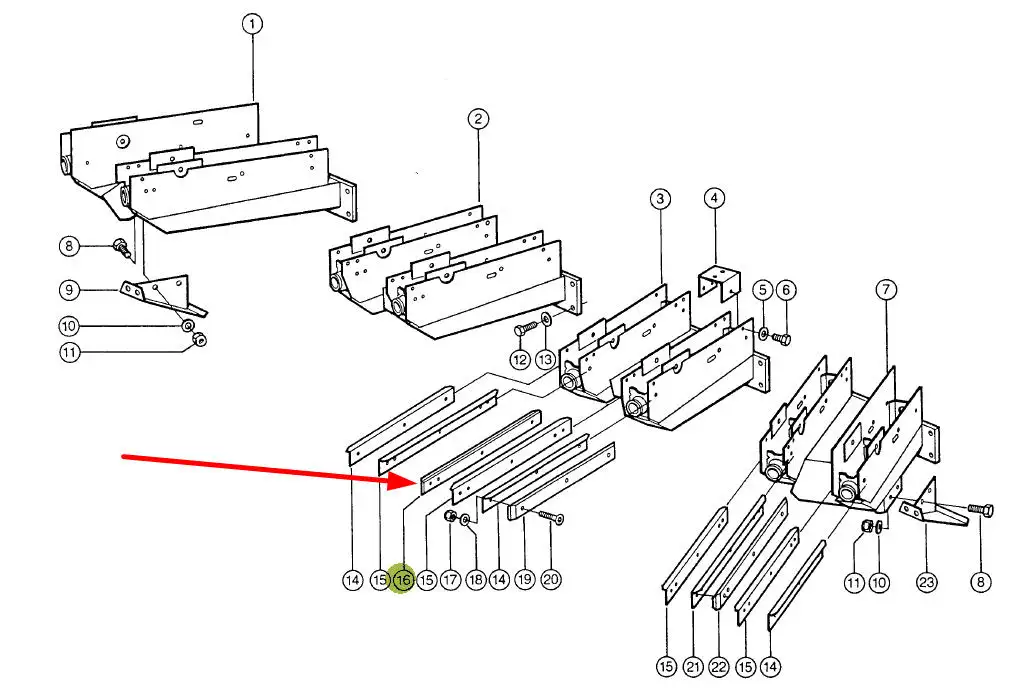 1
2
3
4
5
6
7
8
9
10
11
12
13
14 15 16 15 17 18 14 19 20
11 10 23 8
15 21 22 15 14