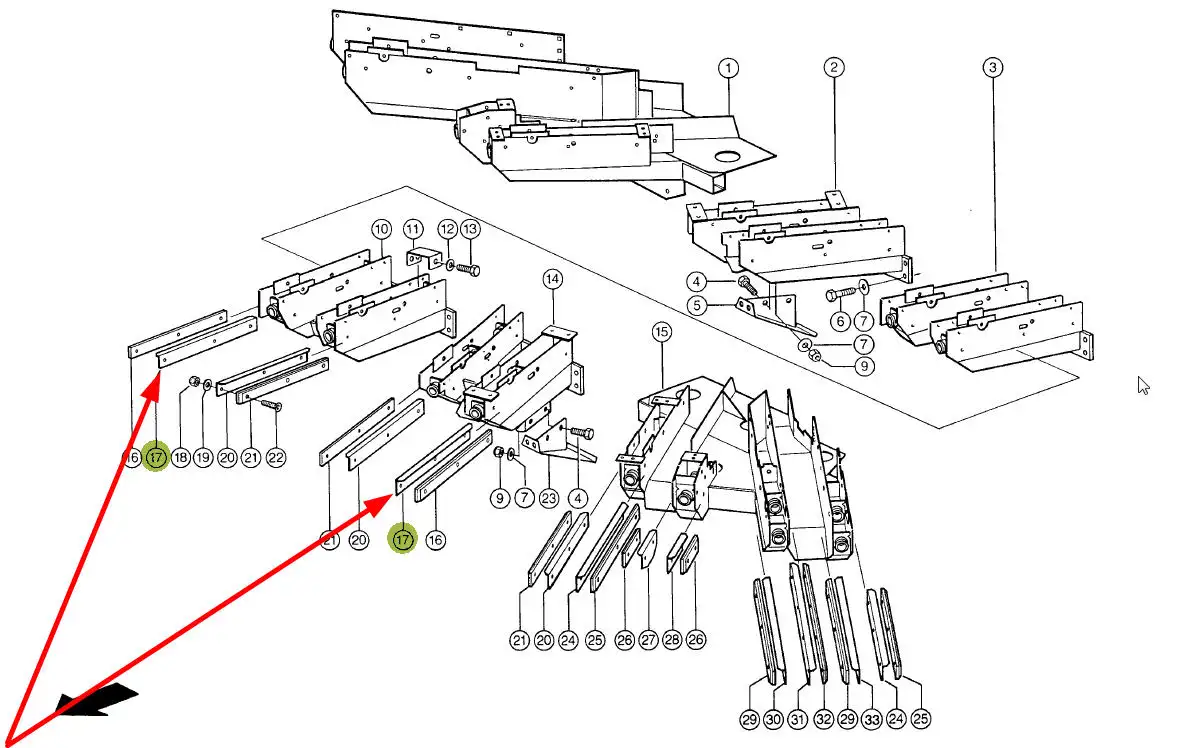 1
2
3
10
11
12
13
14
4
5
6
7
7
9
15
16
17
18
19
20
21
22
9
7
23
4
21
20
17
16
21
20
24
25
26
27
28
26
29
30
31
32
29
33
24
25