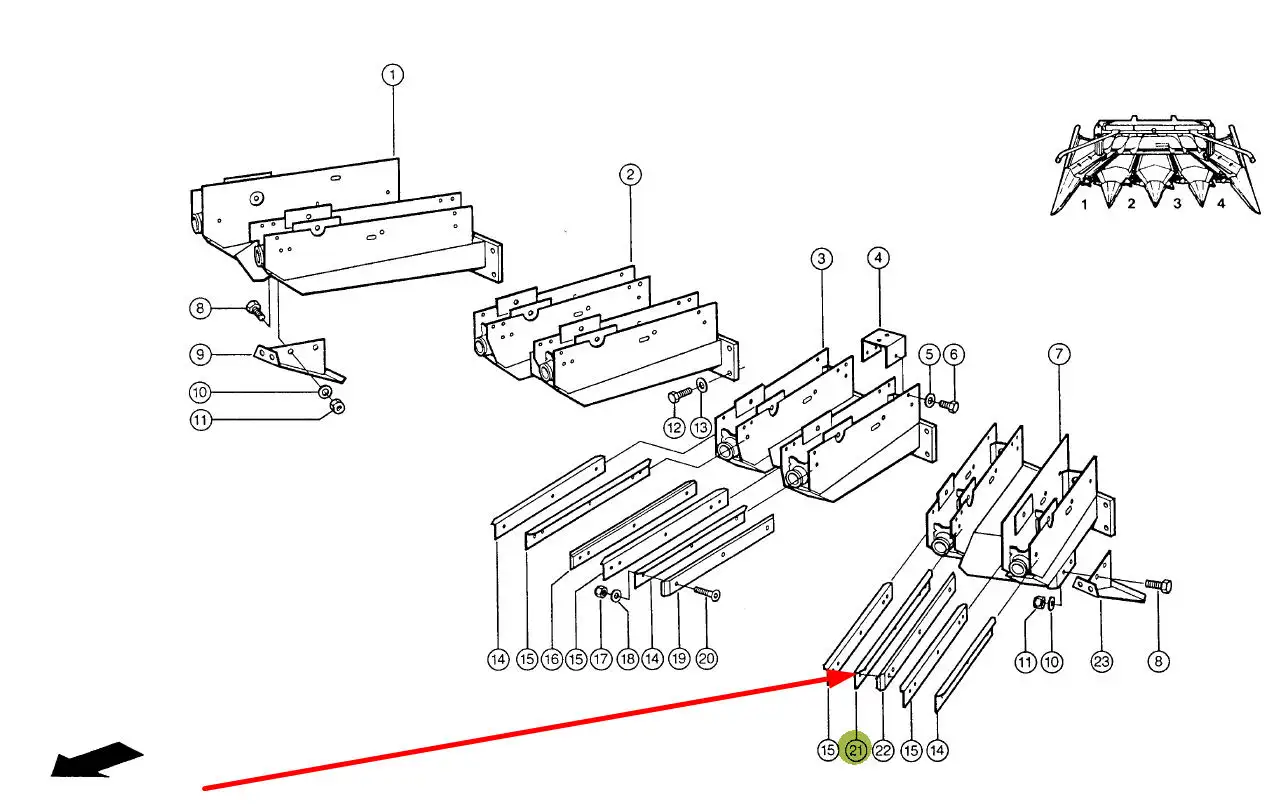 1
2
3
4
5
6
7
8
9
10
11
12
13
14
15
16
15
17
18
14
19
20
11
10
23
8
15
21
22
15
14
1 2 3 4