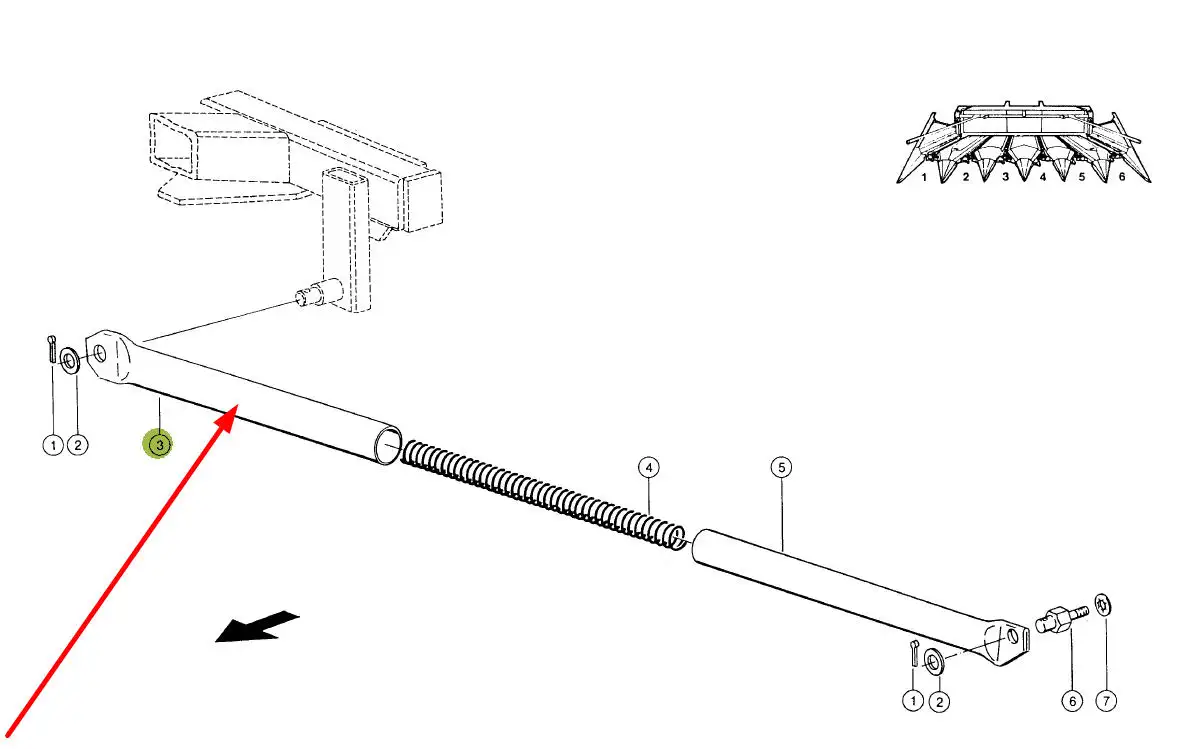 1 2 3 4 5 6

1
2
3
4
5
1
2
6
7