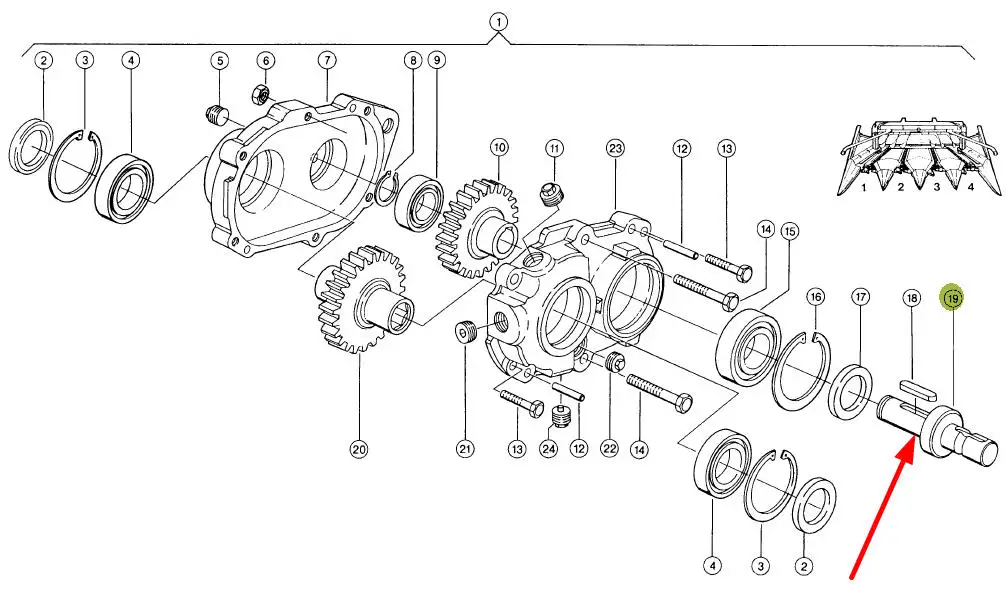 1
2
3
4
5
6
7
8
9
10
11
23
12
13
14
15
16
17
18
19
1 2 3 4
20
21
13
24
12
22
14
4
3
2