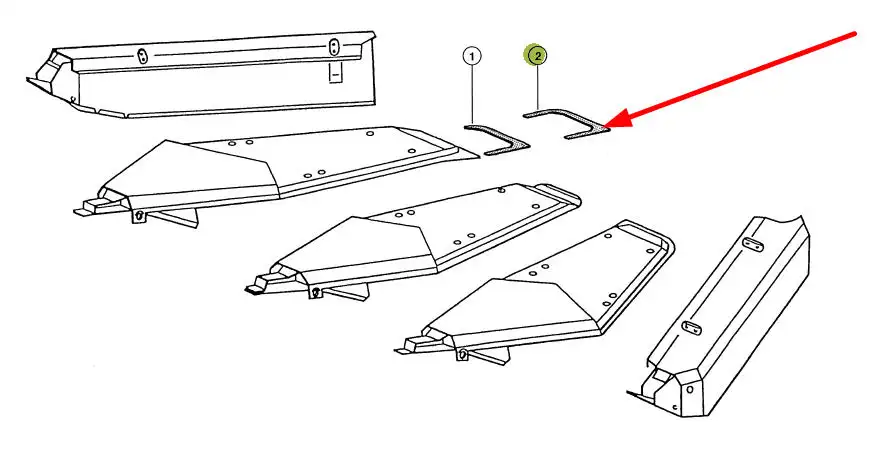 1
2