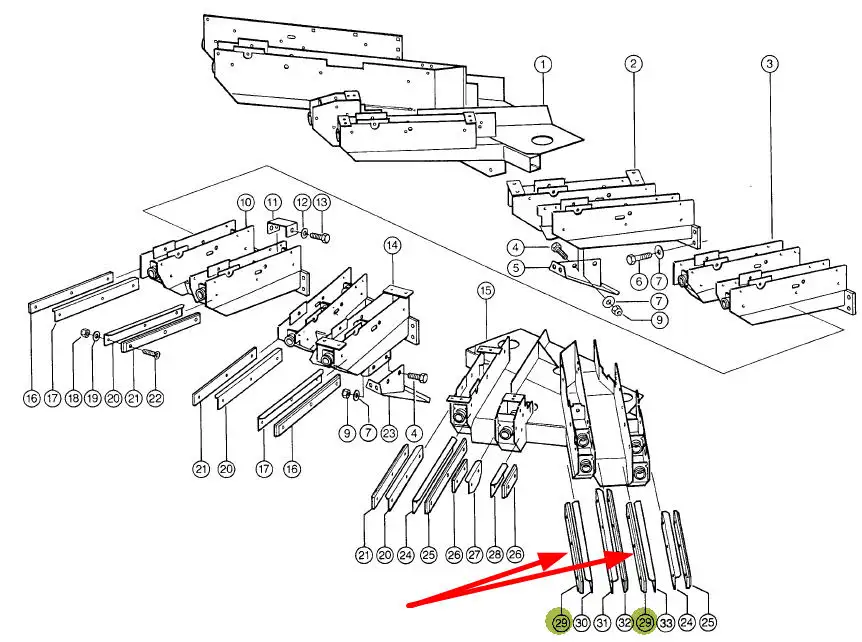 1
2
3
10
11
12
13
4
5
6
7
7
9
14
15
16
17
18
19
20
21
22
21
20
17
16
9
7
23
4
21
20
24
25
26
27
28
26
29
30
31
32
29
33
24
25