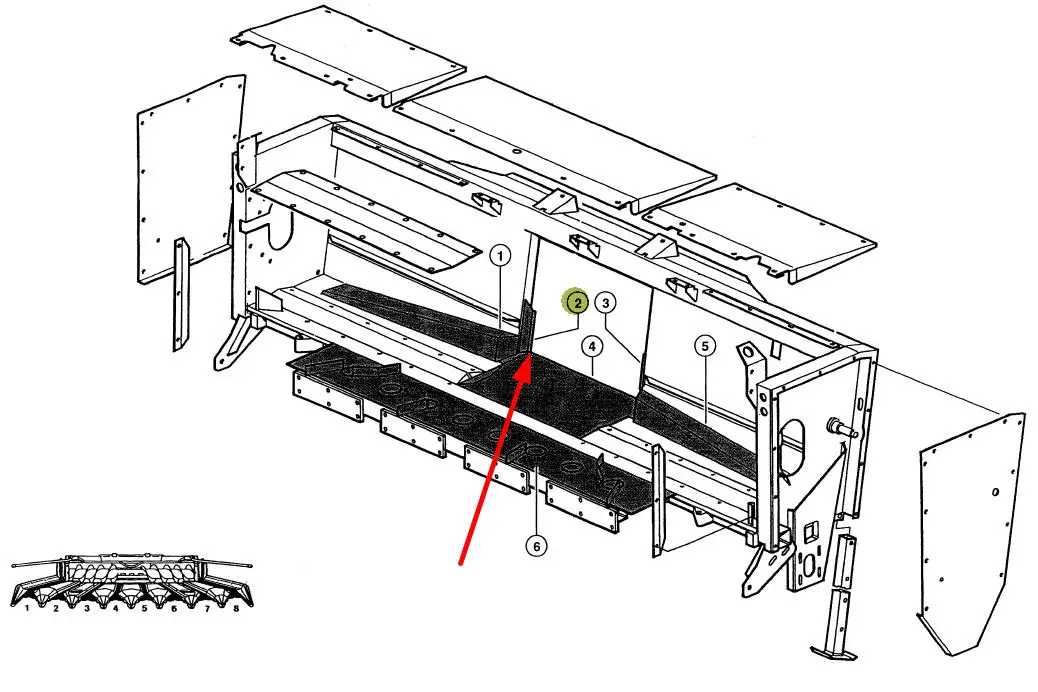 1
2
3
4
5
6
1 2 3 4 5 6 7 8