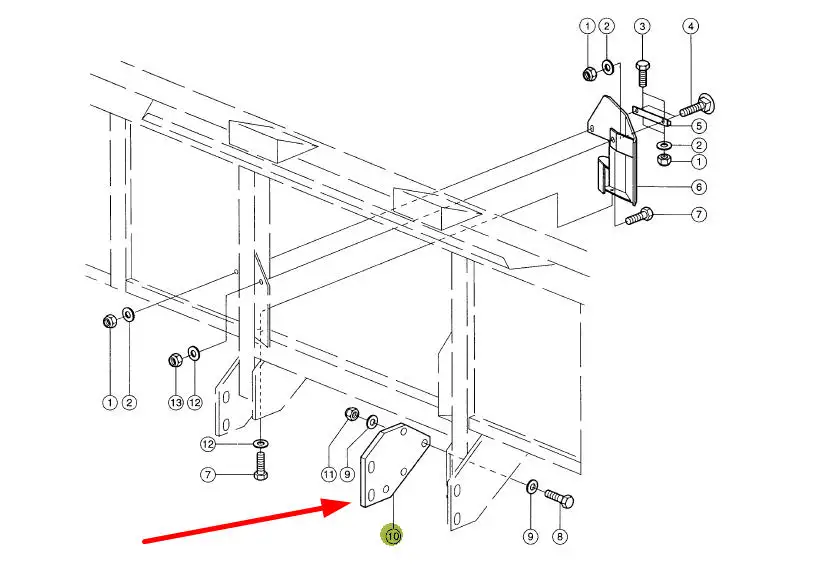 1
2
3
4
5
2
1
6
7
1
2
13
12
12
7
11
9
10
9
8