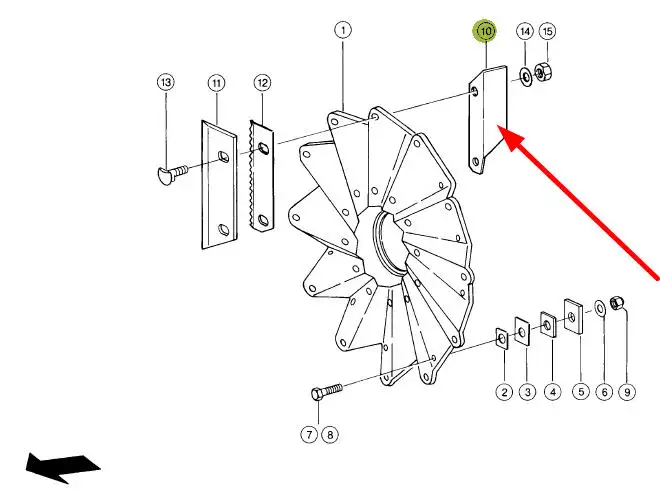 1
10
14
15
13
11
12
2
3
4
5
6
9
7
8