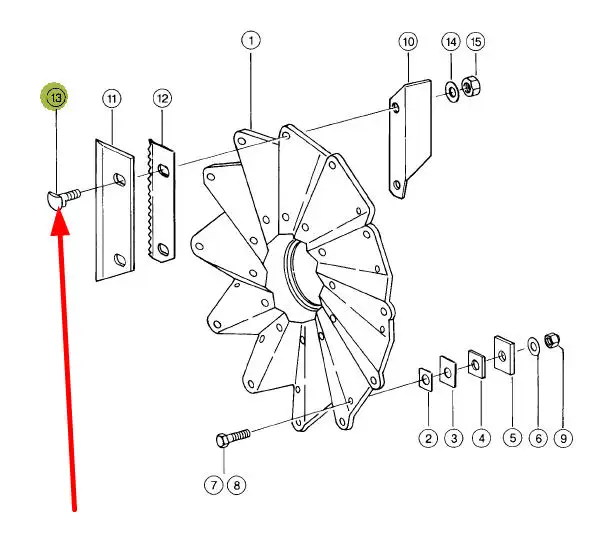 1
10
14
15
13
11
12
2
3
4
5
6
9
7
8