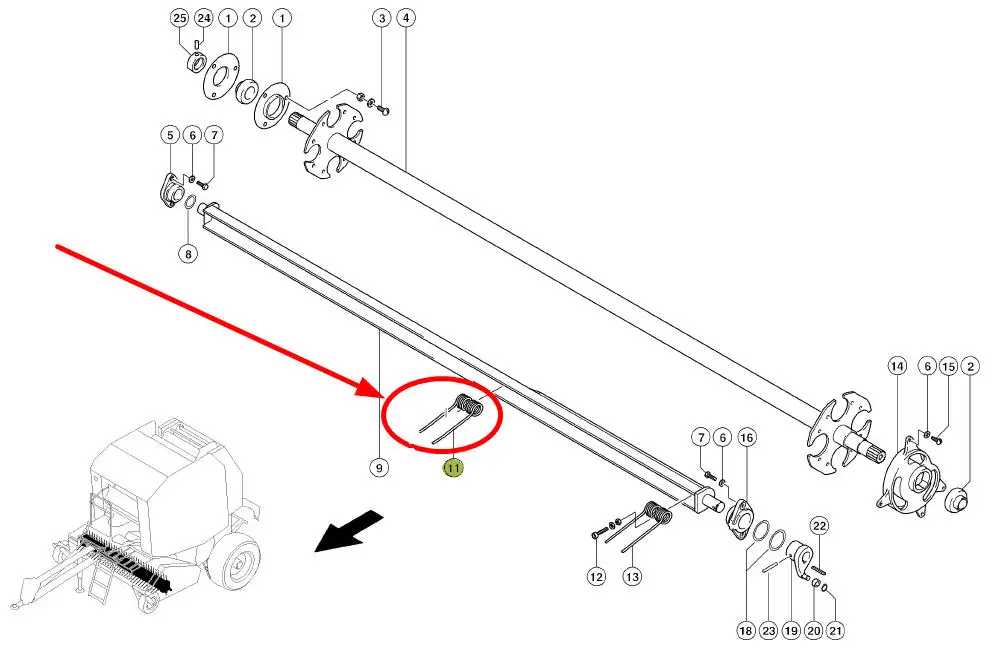 25
24
1
2
1
3
4
5
6
7
8
9
11
14
6
15
2
7
6
16
22
12
13
18
23
19
20
21