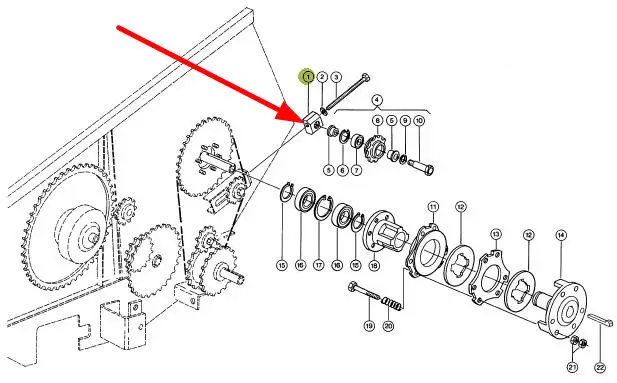 1
2
3
4
8
5
9
10
5
6
7
11
12
13
12
14
15
16
17
16
15
18
19
20
21
22