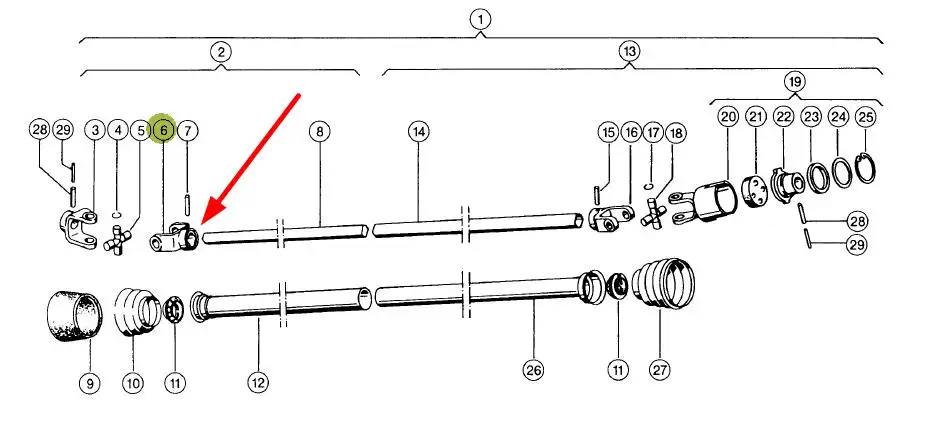 1
2
13
19
28 29 3 4 5 6 7
8
14
15 16 17 18
20 21 22 23 24 25
28
29
9
10
11
12
26
11
27