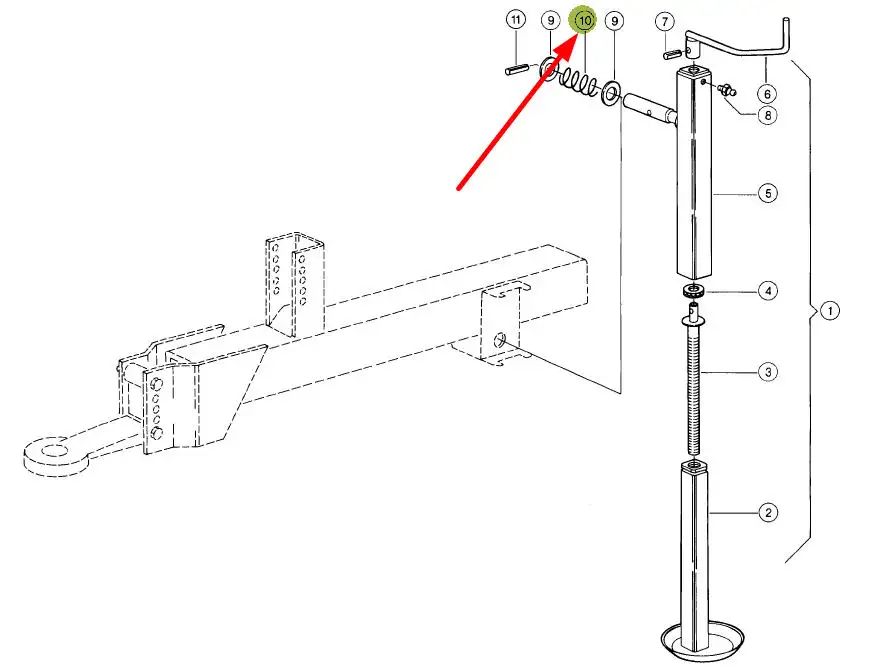 11
9
10
9
7
6
8
5
4
1
3
2