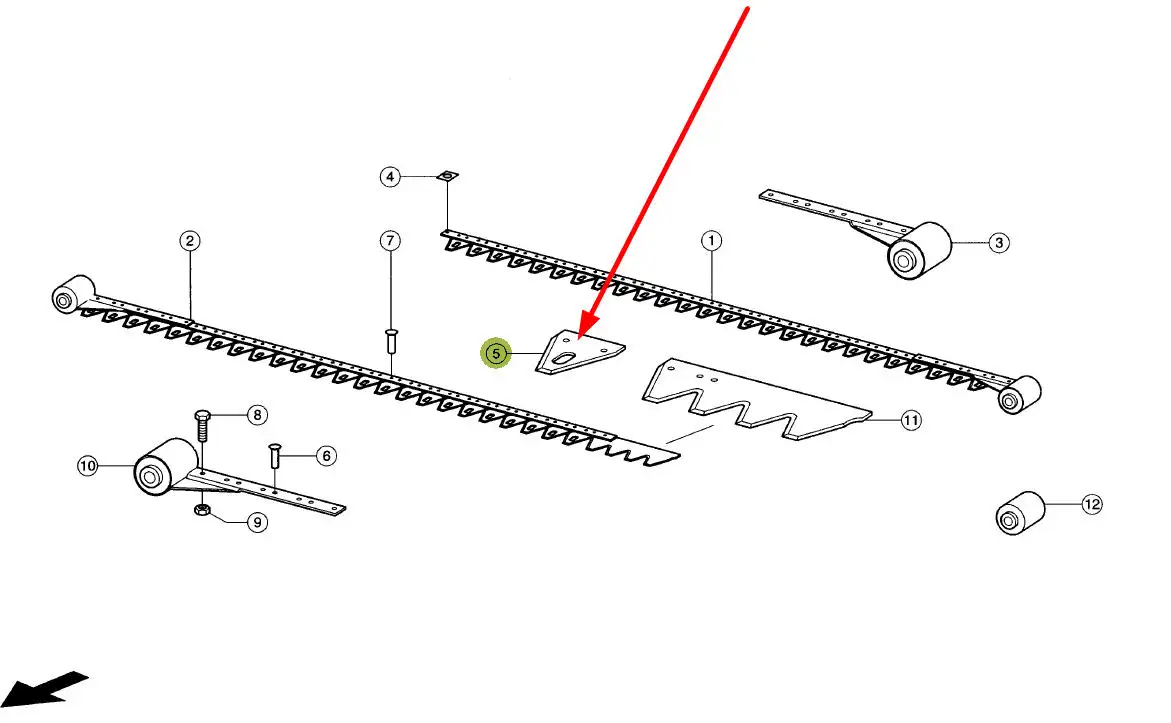 4
2
7
1
3
5
11
8
6
10
9
12