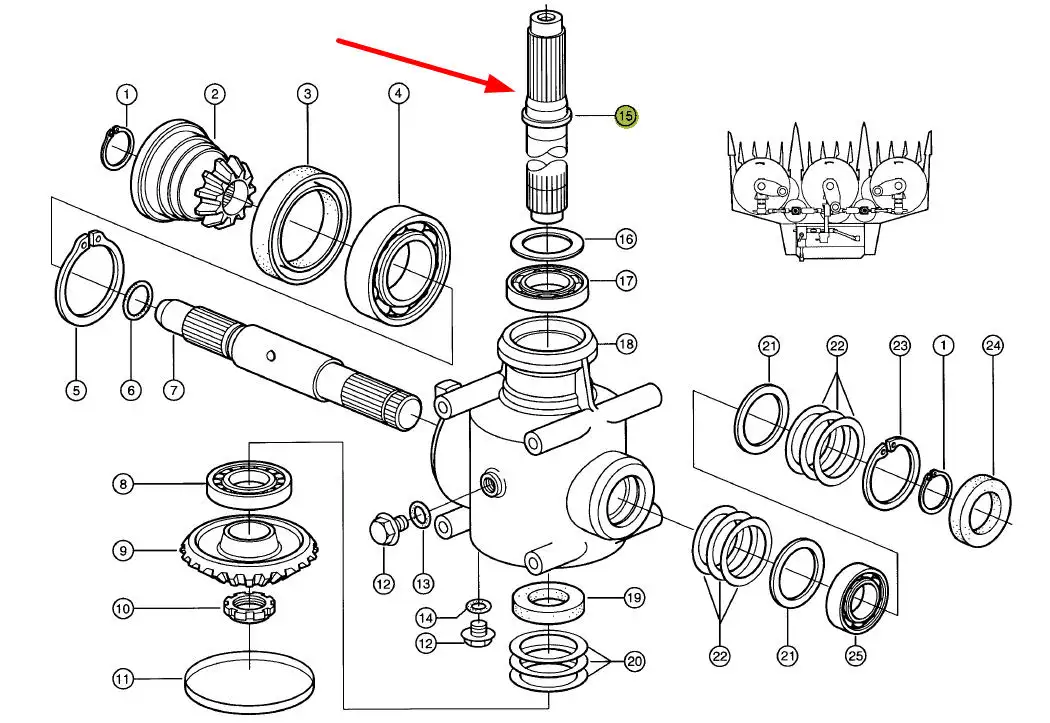 1
2
3
4
15
16
17
18
5
6
7
21
22
23
1
24
8
9
10
11
12
13
14
12
19
20
22
21
25