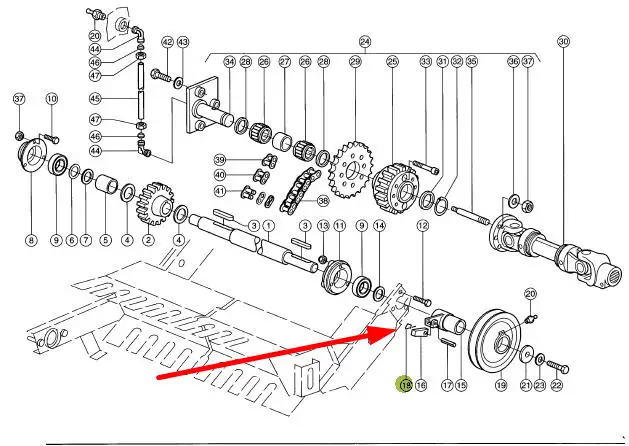 20
44
46
47
45
47
46
44
42
43
24
34
28
26
27
26
28
29
25
33
31
32
35
36
37
30
37
10
39
40
41
38
8
9
6
7
5
4
2
4
3
1
3
13
11
9
14
12
20
18
16
17
15
19
21
23
22