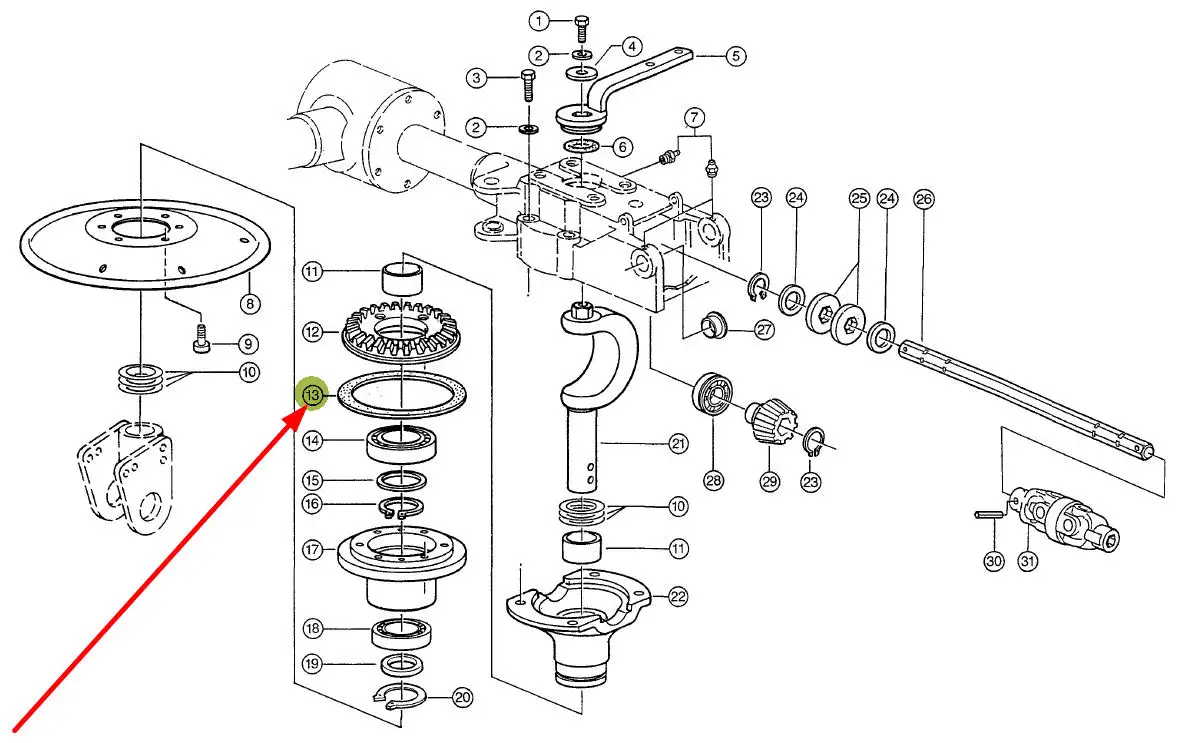 1
2
4
5
3
2
6
7
23
24
25
24
26
8
9
10
11
12
13
14
15
16
17
18
19
20
27
21
28
29
23
10
11
22
30
31