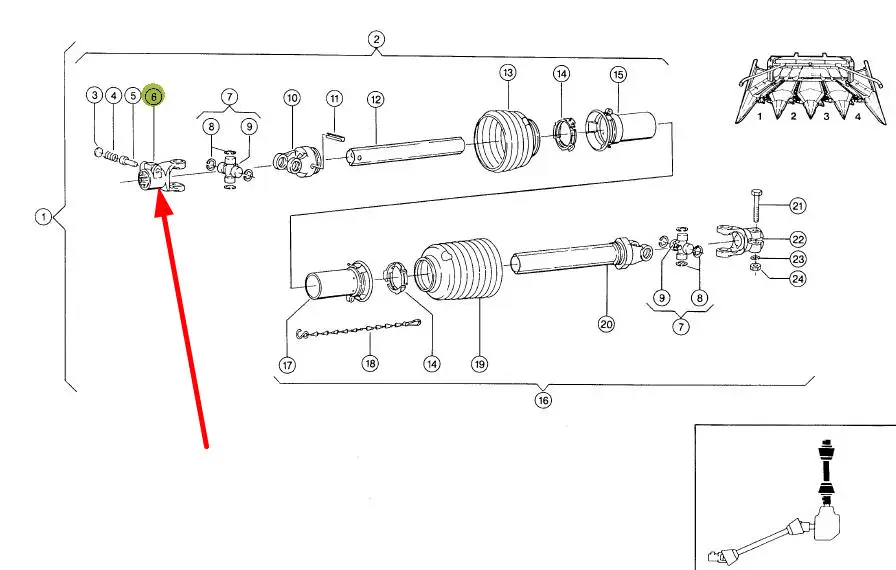 2
3
4
5
6
7
8
9
10
11
12
13
14
15
1
2
3
4
1
21
22
23
24
9
8
7
20
17
18
14
19
16