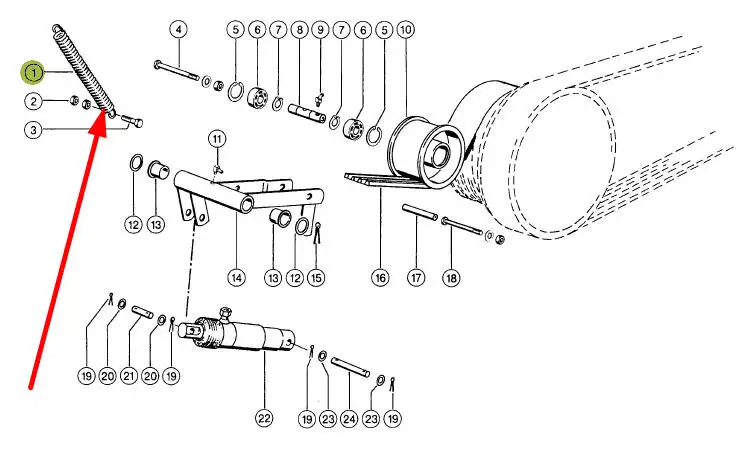 1
2
3
4
5
6
7
8
9
7
6
5
10
11
12
13
14
13
12
15
16
17
18
19
20
21
20
19
22
19
23
24
23
19