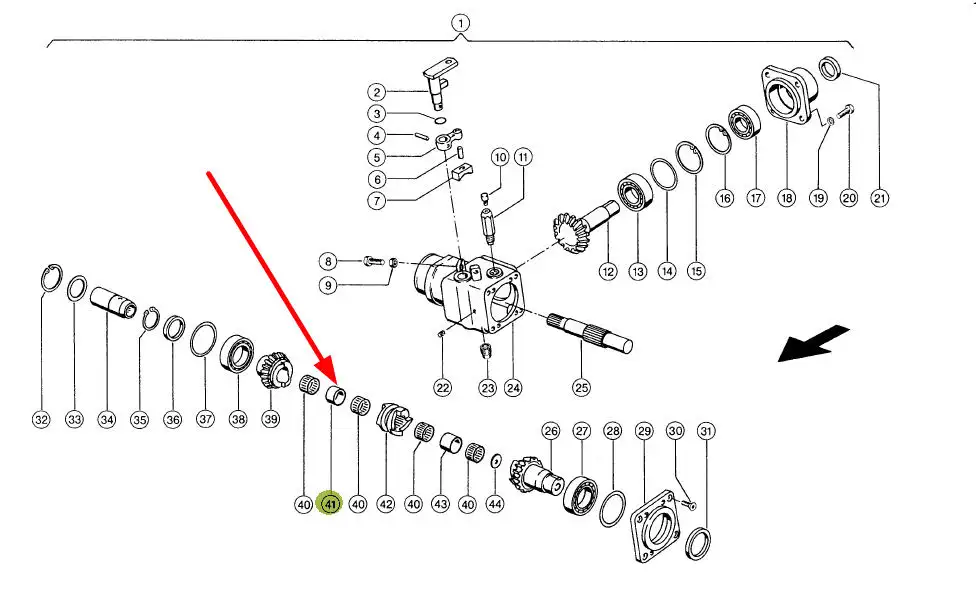 1
2
3
4
5
6
7
10
11
8
9
12
13
14
15
16
17
18
19
20
21
22
23
24
25
32
33
34
35
36
37
38
39
40
41
40
42
40
43
40
44
26
27
28
29
30
31