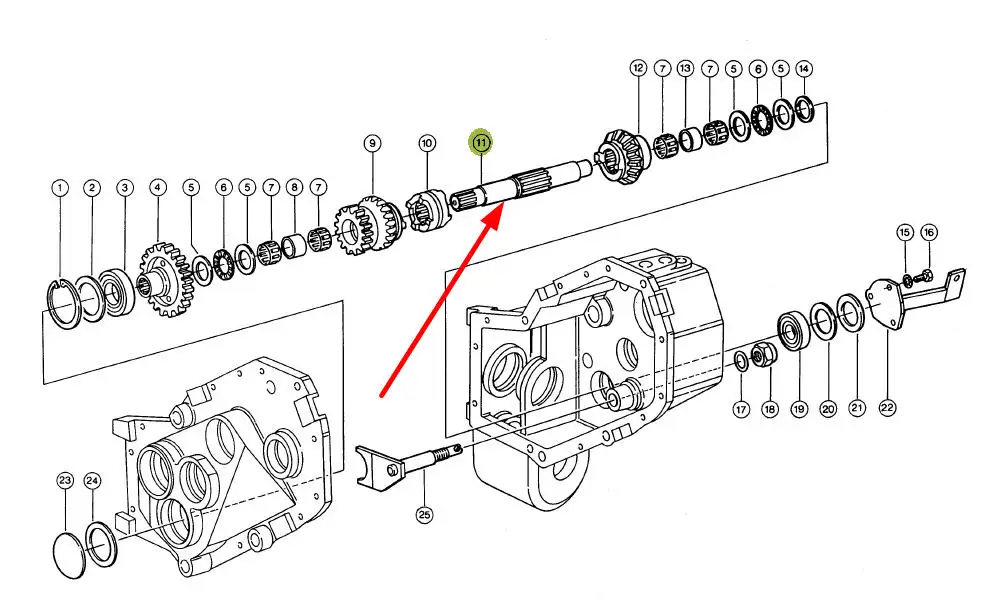 12 7 13 7 5 6 5 14

9 10 11

1 2 3 4 5 6 5 7 8 7

15 16

17 18 19 20 21 22

23 24

25