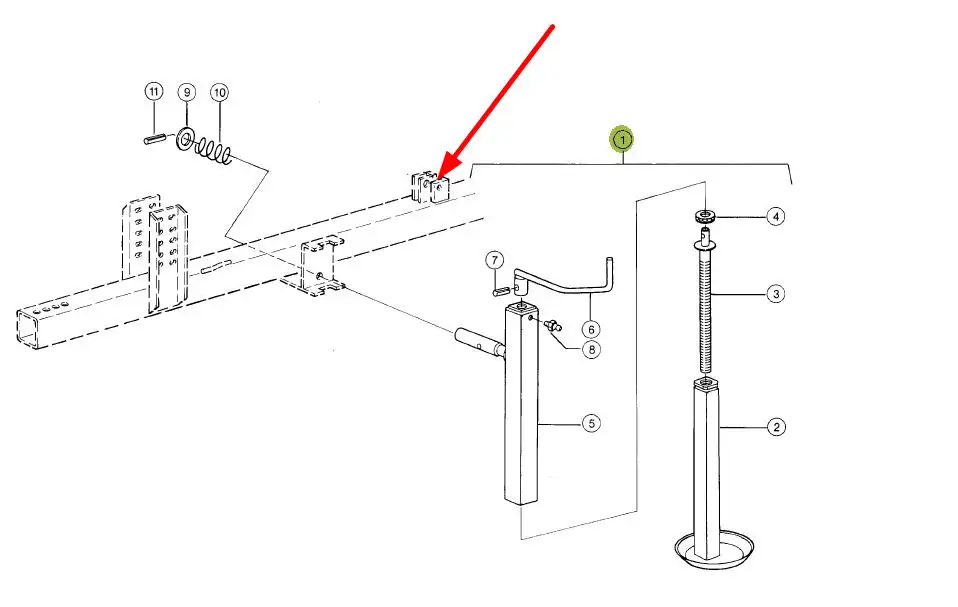 11
9
10
1
4
3
7
6
8
5
2