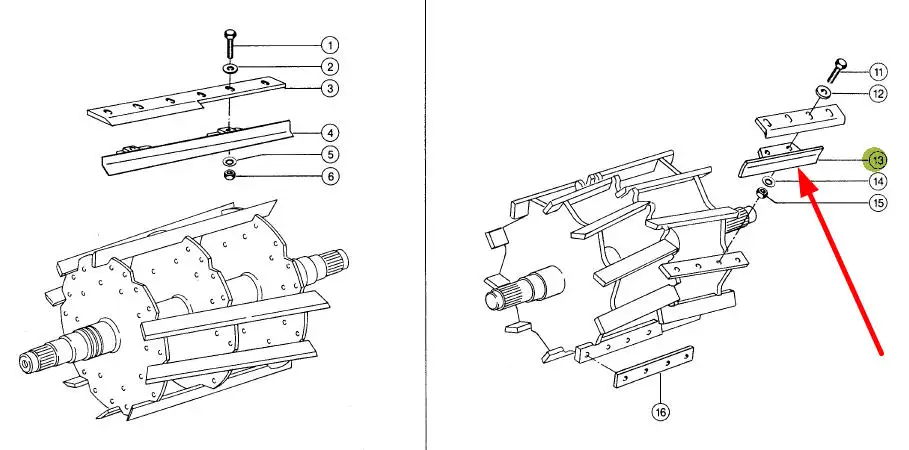 1
2
3
4
5
6

11
12
13
14
15
16