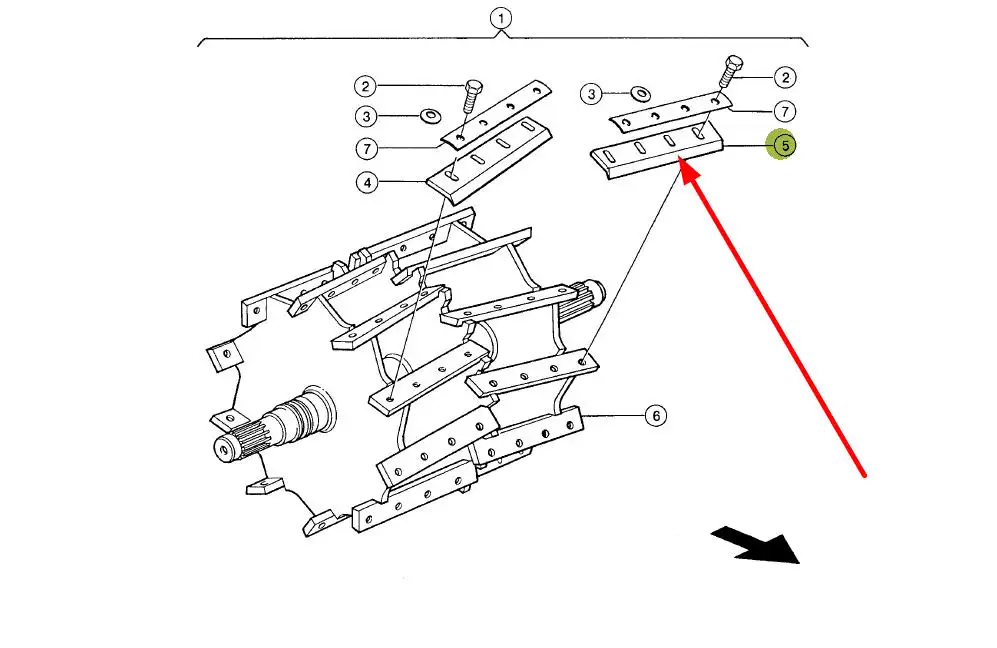 1
2
3
7
4
3
2
7
5
6