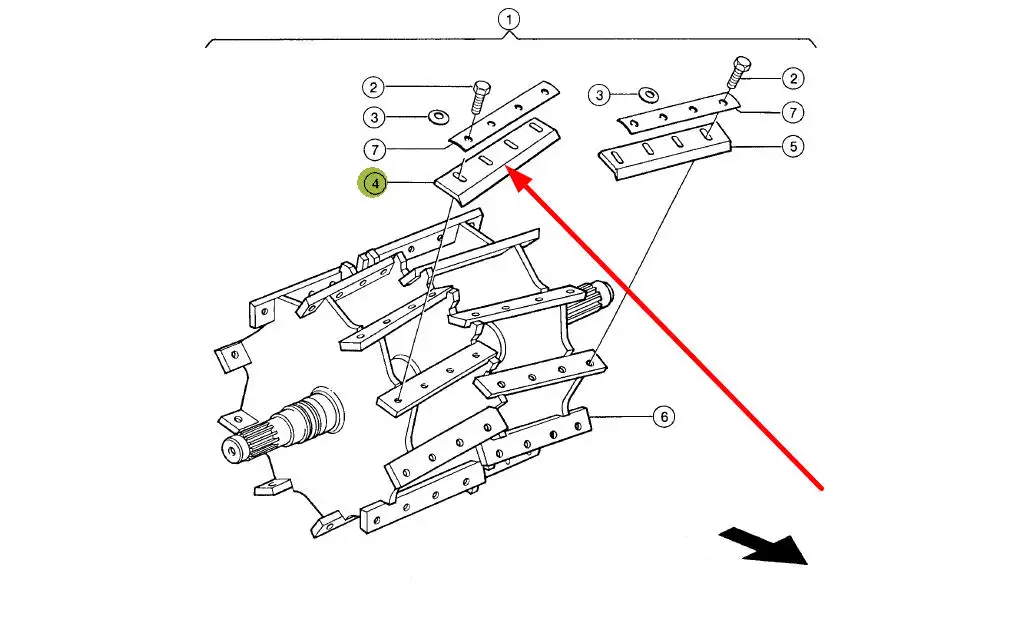 1
2
3
7
4
3
2
7
5
6