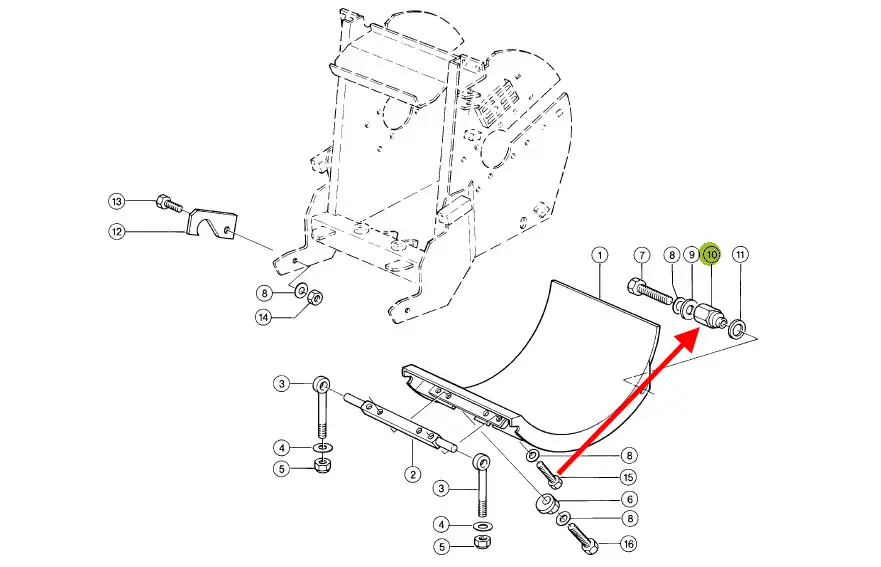 13
12
8
14
1
7
8
9
10
11
3
4
5
2
3
4
5
8
15
6
8
16