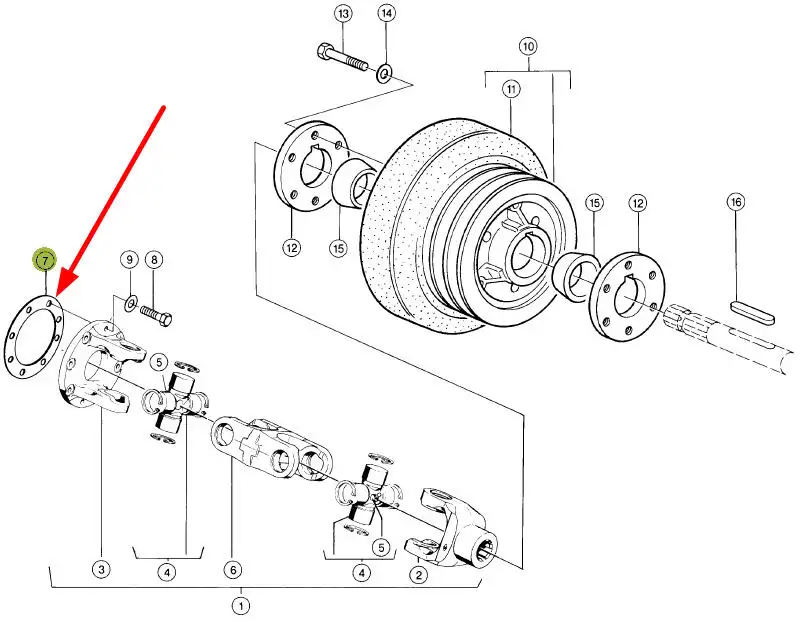 13
14
10
11
12
15
15
12
16
7
9
8
5
3
4
6
5
4
2
1