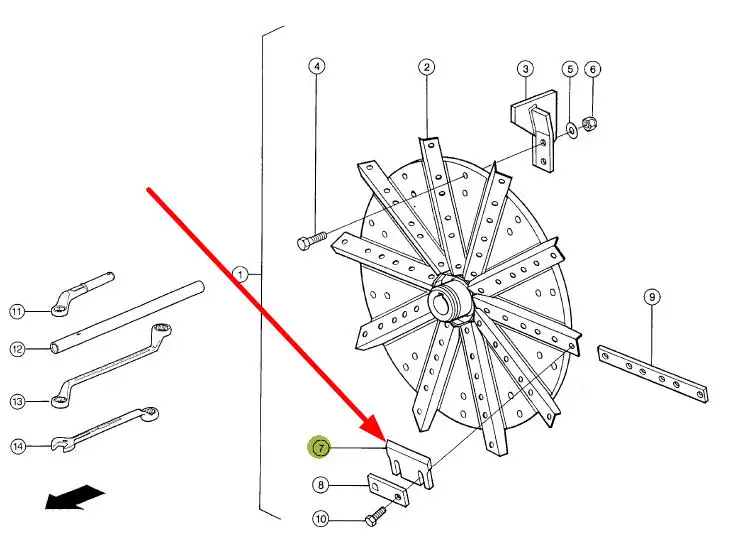 4
2
3
5
6
1
9
11
12
13
14
7
8
10