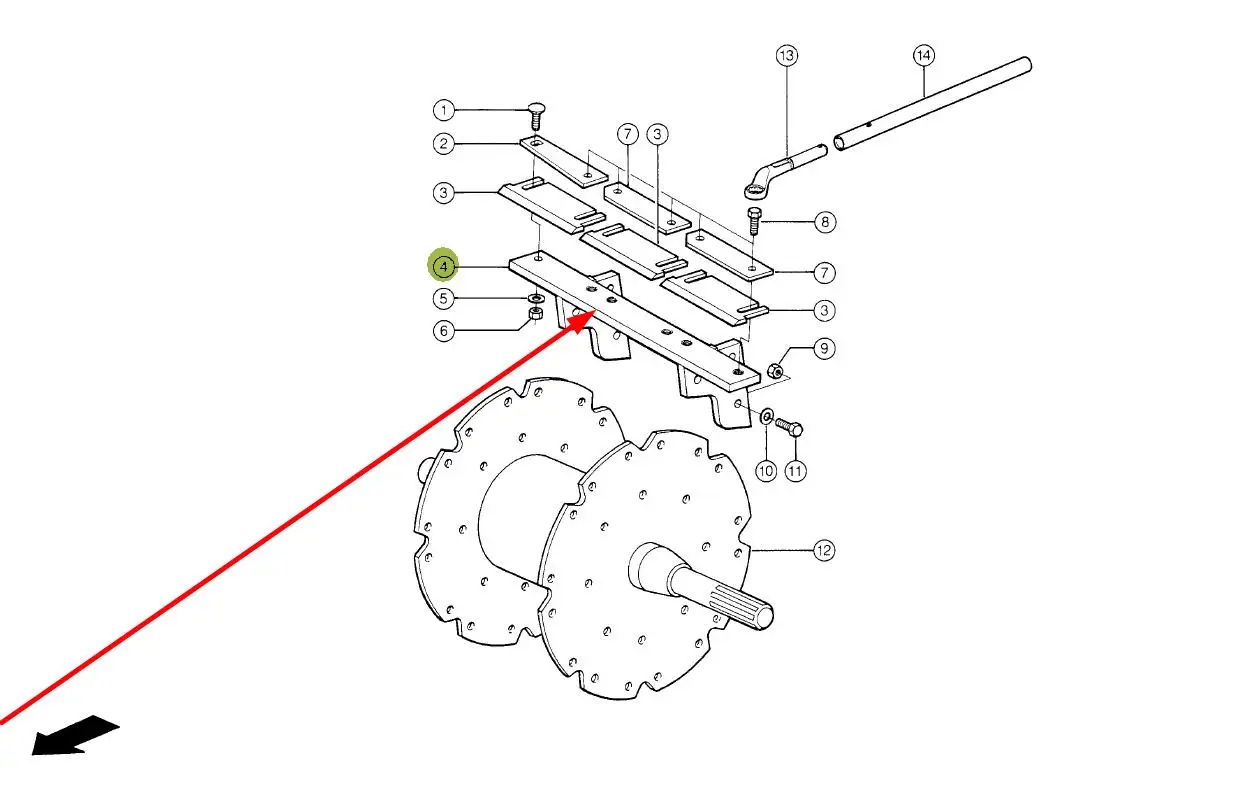 13
14
1
2
7
3
3
8
4
7
5
3
6
9
10
11
12