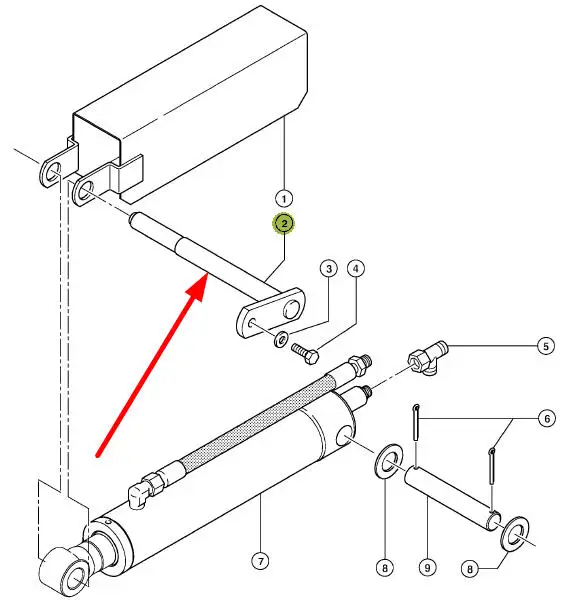 1
2
3
4
5
6
7
8
9
8