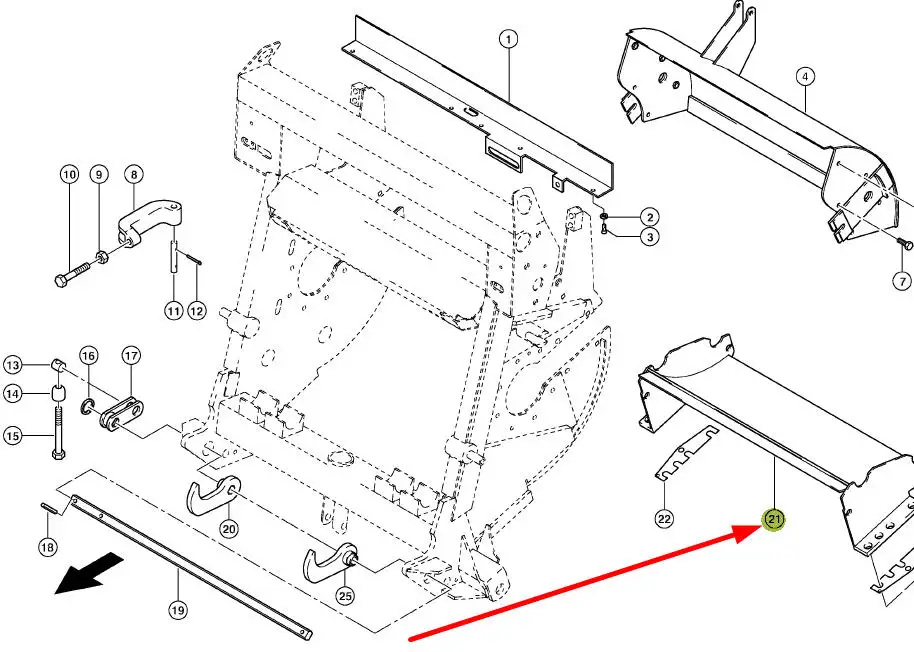 1
4
10
9
8
2
3
7
11
12
13
16
17
14
15
22
21
20
18
25
19