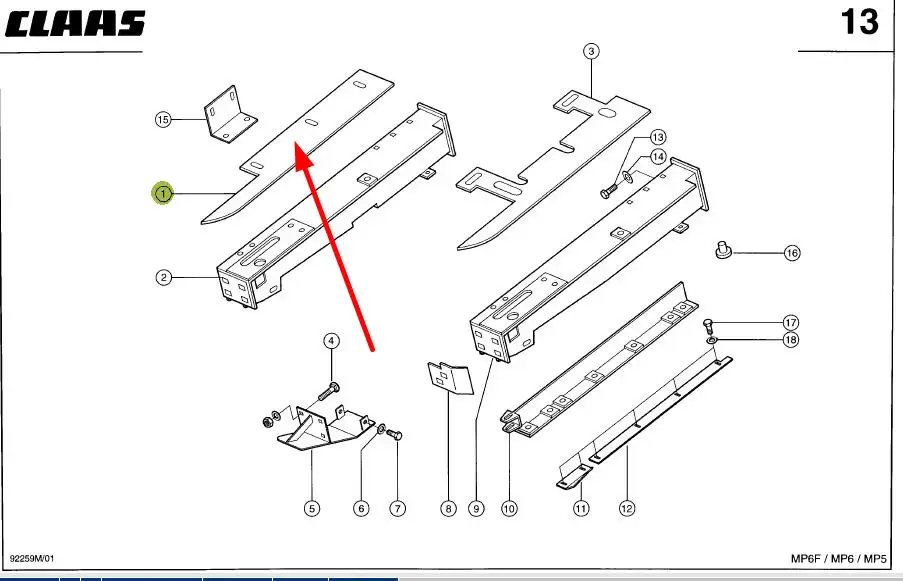 CLAAS

13

15
1
2
3
13
14
16
17
18
4
5
6
7
8
9
10
11
12

92259M/01

MP6F / MP6 / MP5