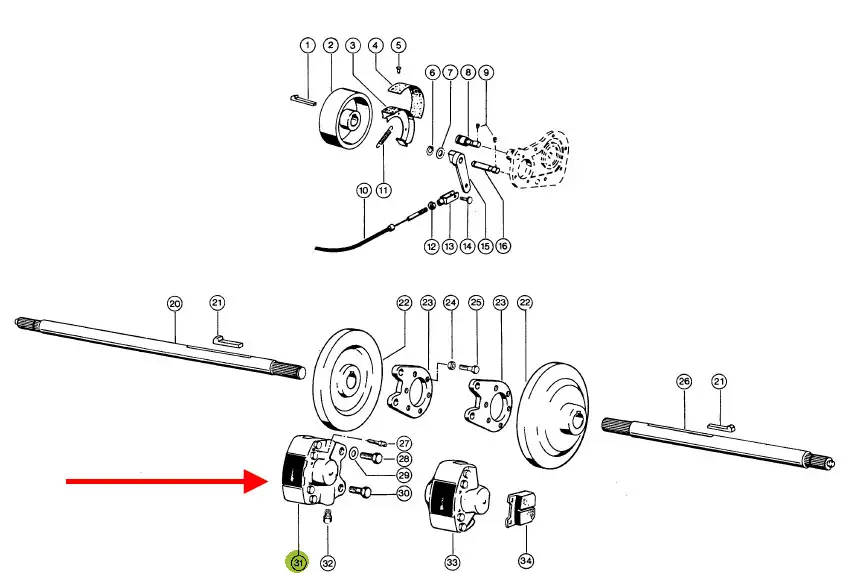 1 2 3 4 5
6 7 8 9
10 11
12 13 14 15 16
20 21
22 23 24 25 23 22
26 21
27
28
29
30
31 32 33 34