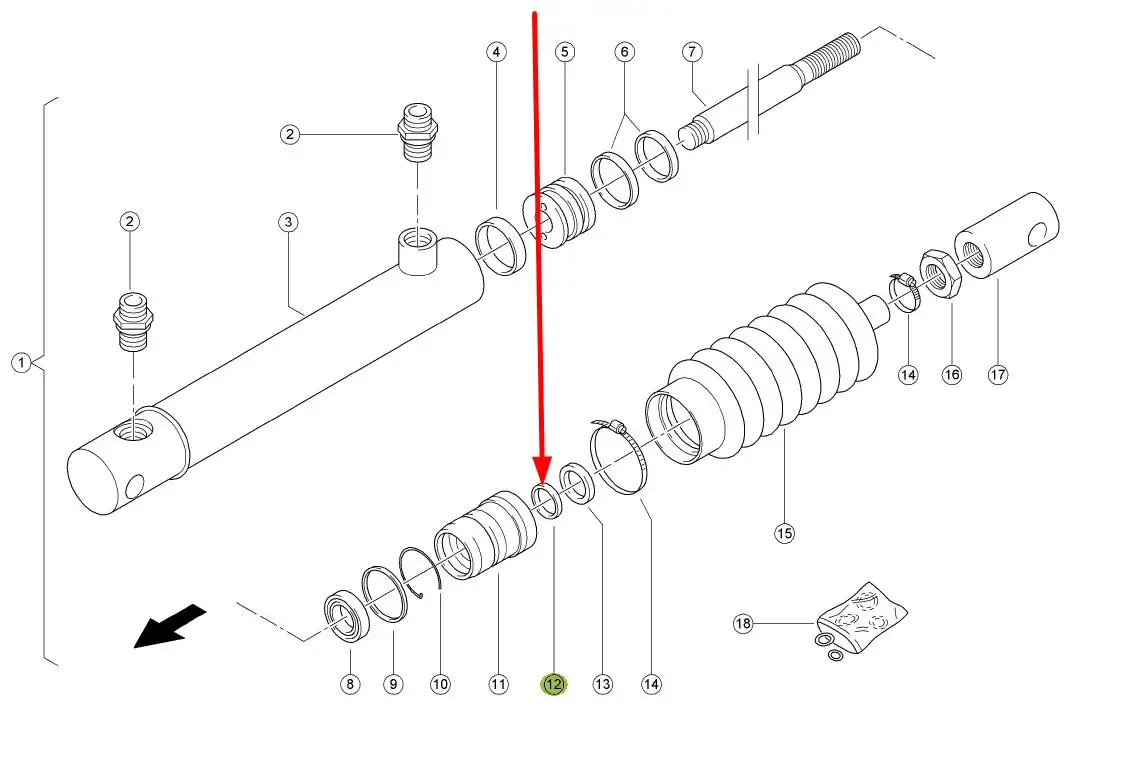 4
5
6
7
2
2
3
1
14
16
17
15
18
8
9
10
11
12
13
14