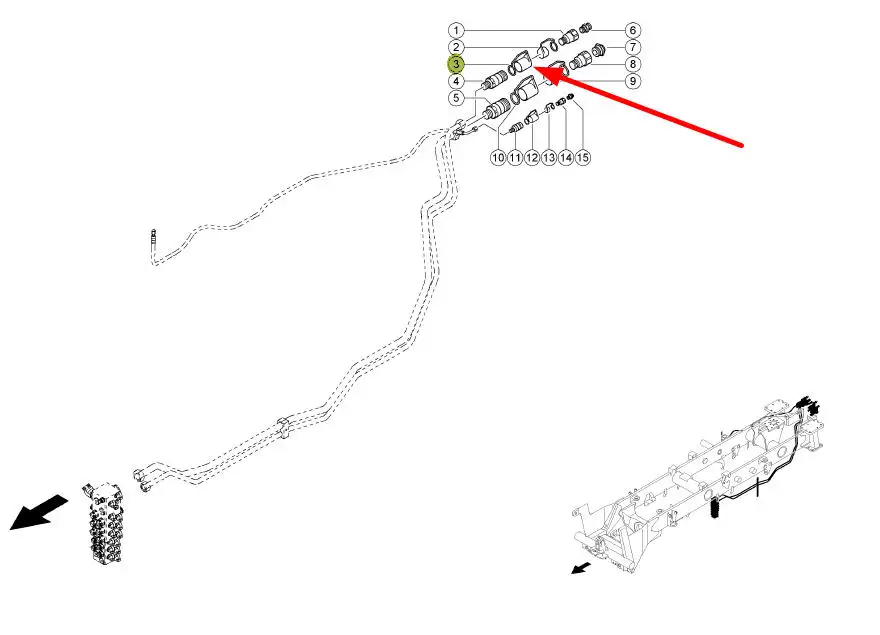 1
2
3
4
5
6
7
8
9
10
11
12
13
14
15