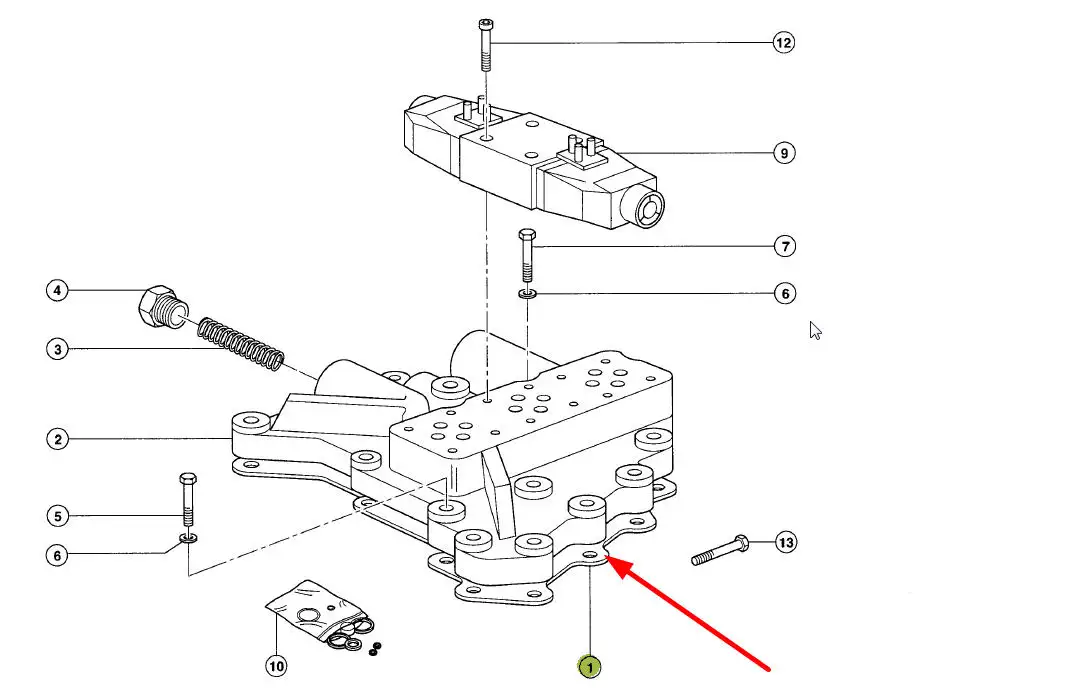 12
9
7
6
4
3
2
5
6
13
10
1