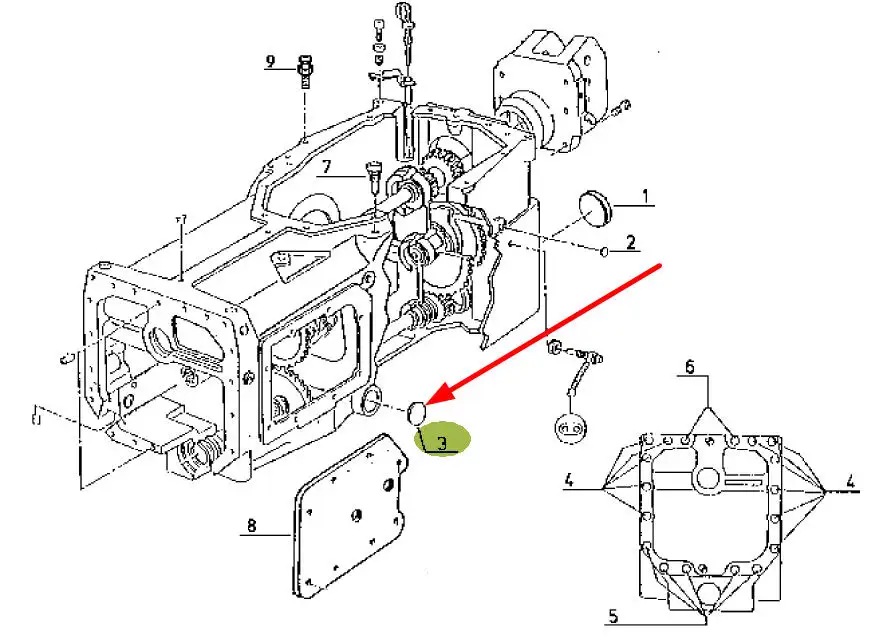 9
7
1
2
3
6
4
4
8
5