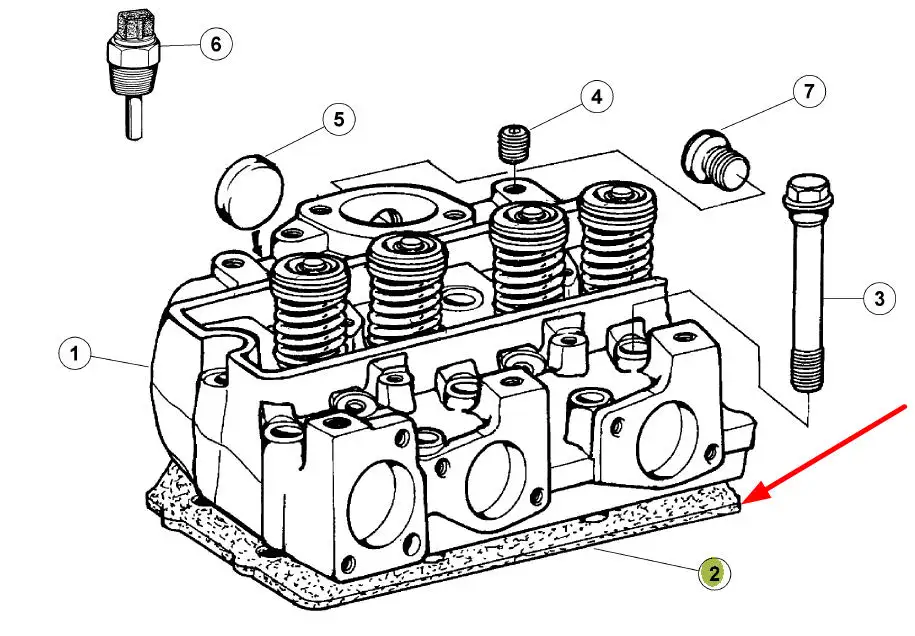 6
5
4
7
3
1
2