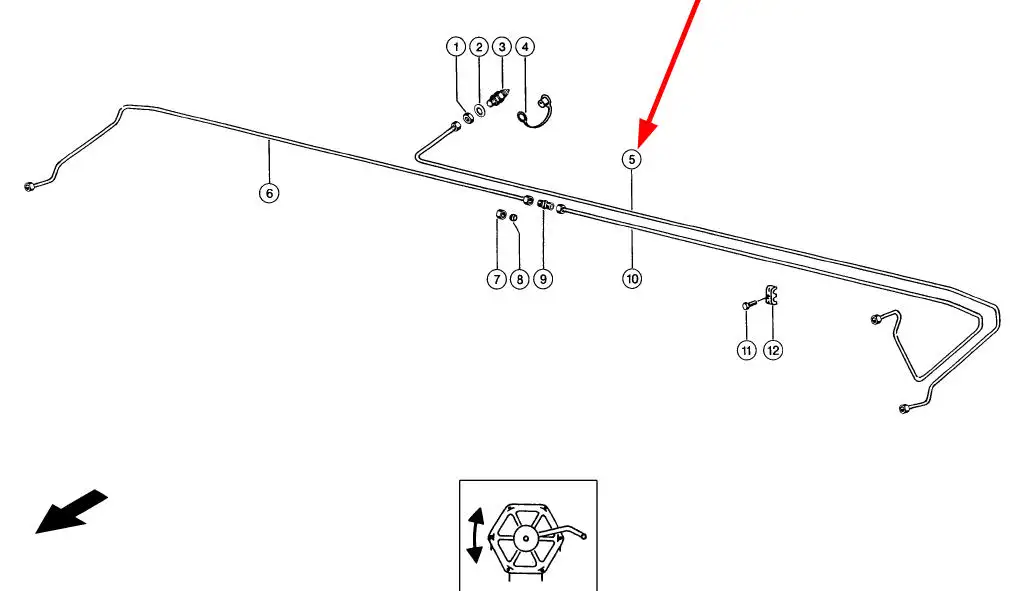 1 2 3 4
5
6
7 8 9
10
11 12