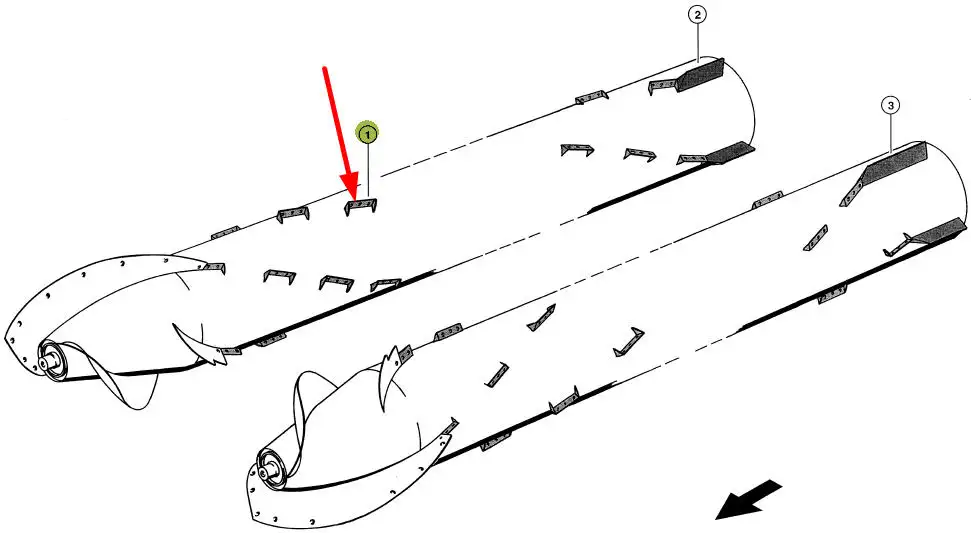 2

1

3