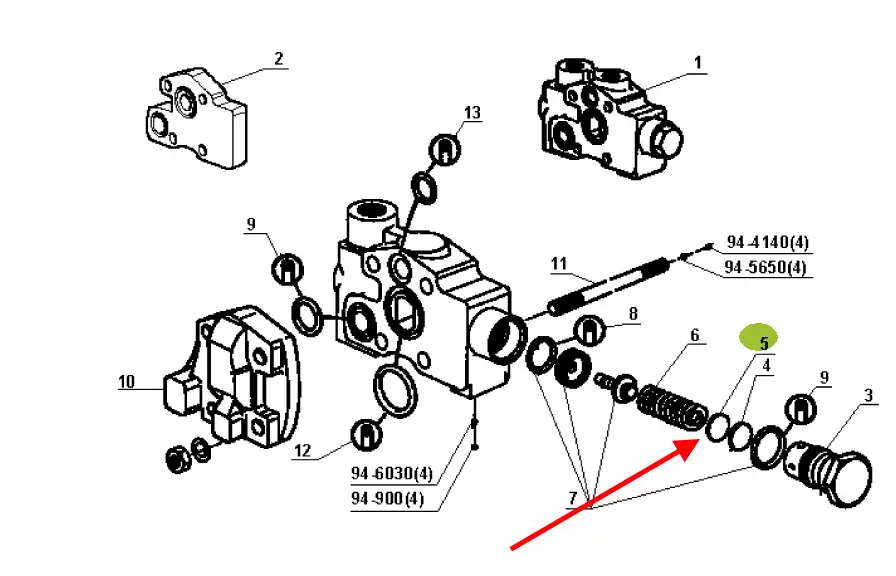 2
1
13
9
94-4140(4)
94-5650(4)
11
8
6
5
4
9
3
10
12
94-6030(4)
94-900(4)
7