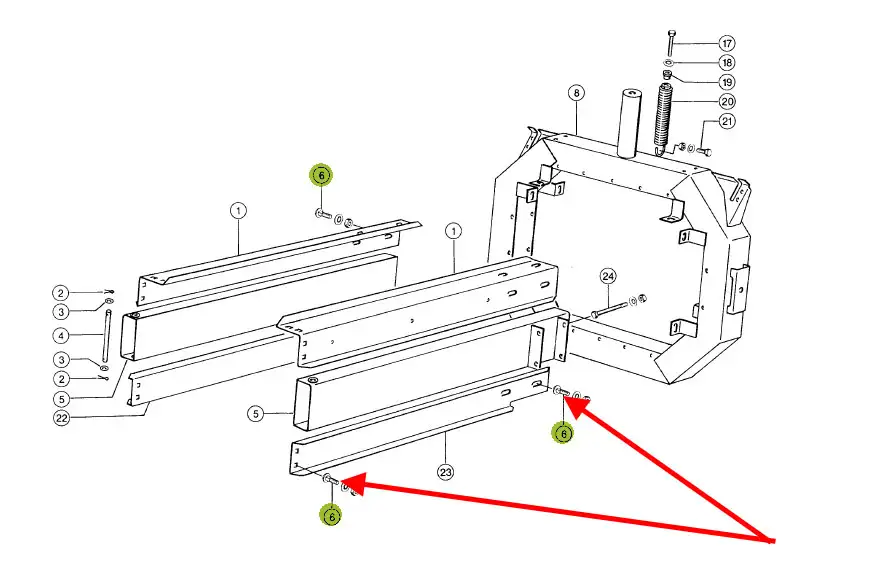 17
18
19
20
21
8
6
1
1
24
2
3
4
3
2
5
22
5
6
23
6