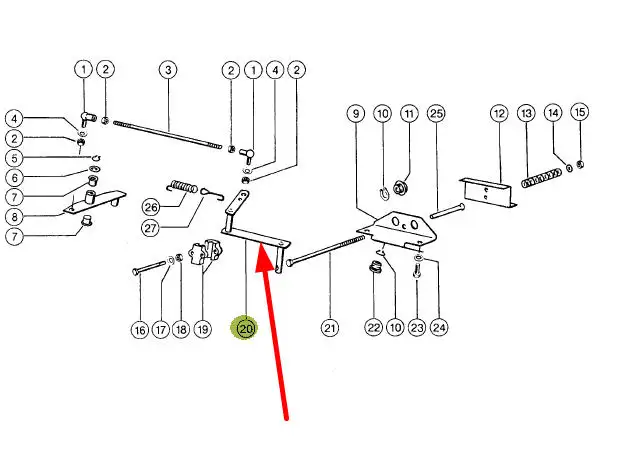 1
2
3
2
1
4
2
4
2
5
6
7
8
7
26
27
9
10
11
25
12
13
14
15
16
17
18
19
20
21
22
10
23
24