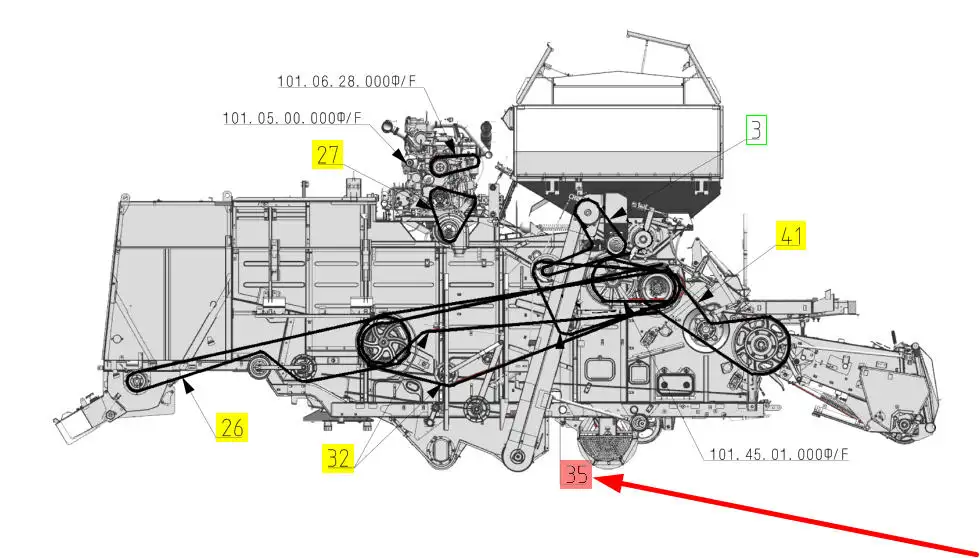 101.06.28.000Ф/F
101.05.00.000Ф/F
27
3
41
26
32
35
101.45.01.000Ф/F