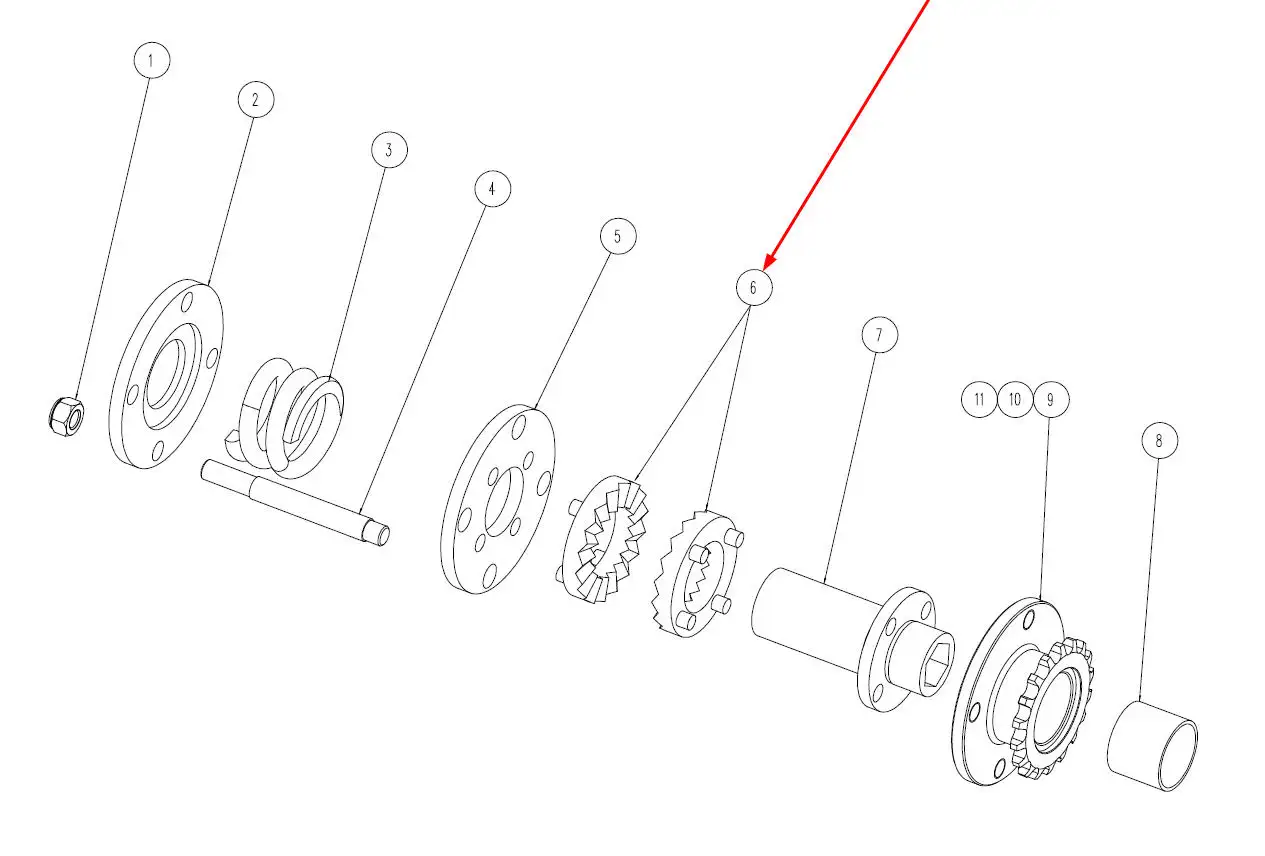 1
2
3
4
5
6
7
11 10 9
8