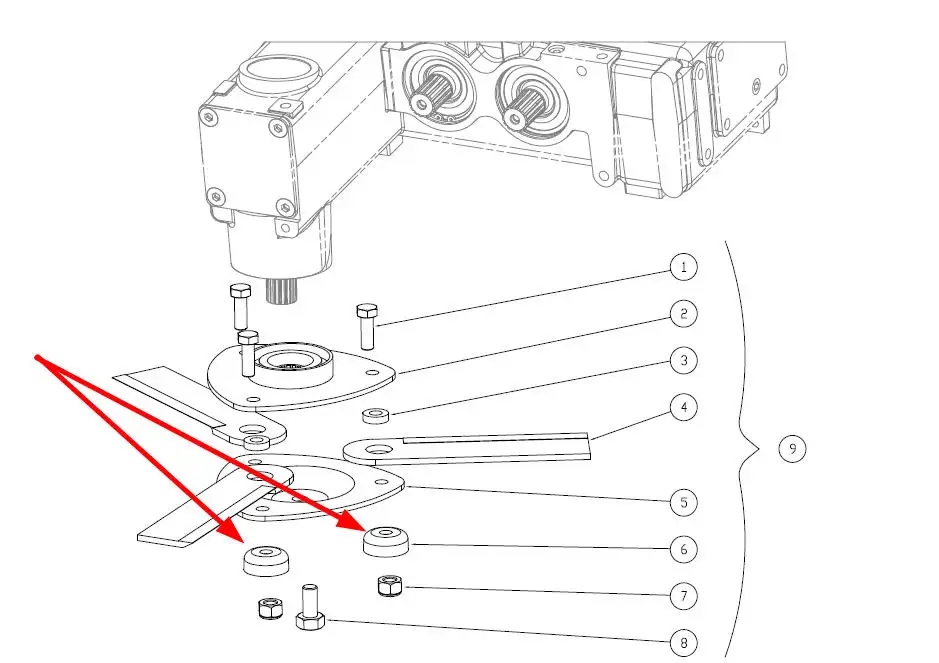 1
2
3
4
5
6
7
8
9