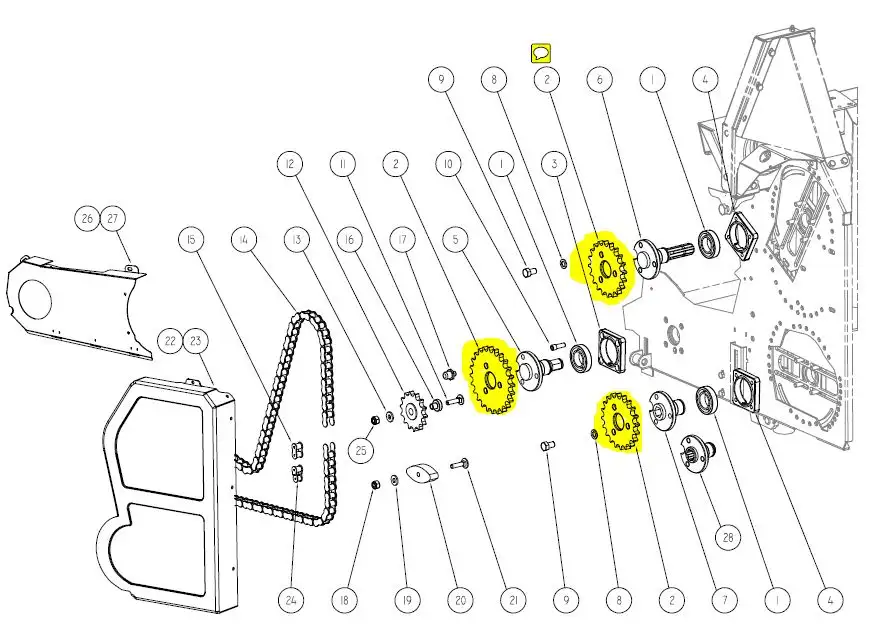 9 8 2 6 1 4
12 11 2 10 1 3
26 27
15 14 13 16 17 5
22 23
25
28
24 18 19 20 21 9 8 2 7 1 4