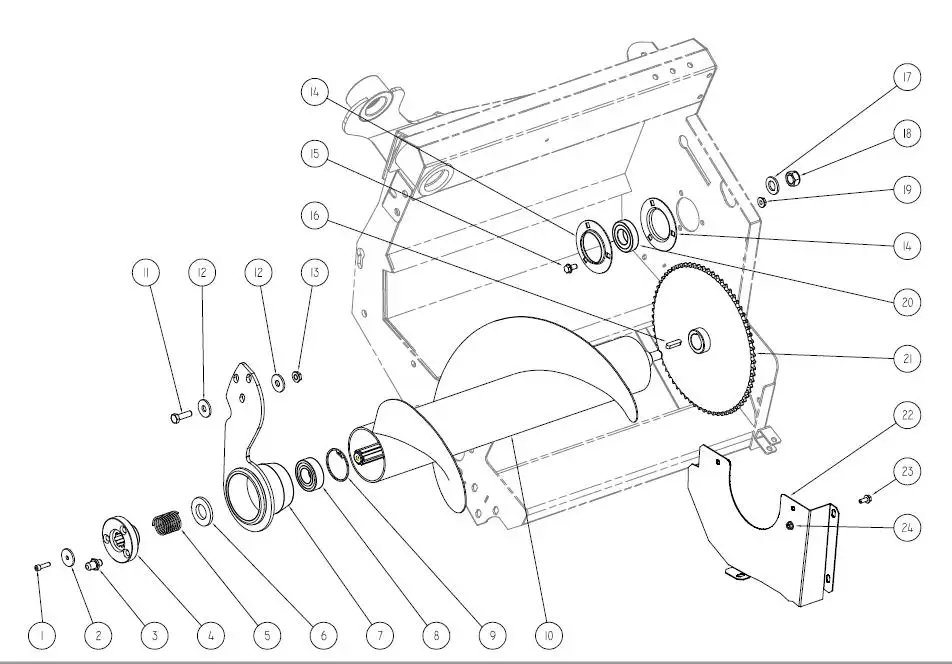 14
15
16
17
18
19
14
20
21
22
23
24
11
12
12
13
1
2
3
4
5
6
7
8
9
10